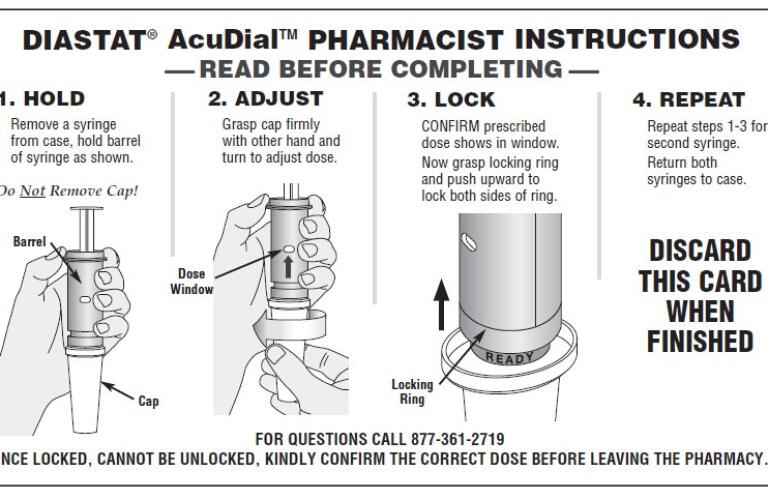 DIASTAT® AcuDial™ PHARMACIST INSTRUCTIONS
— READ BEFORE COMPLETING —

1. HOLD
Remove a syringe from case, hold barrel of syringe as shown.
Do Not Remove Cap!
Barrel
Cap

2. ADJUST
Grasp cap firmly with other hand and turn to adjust dose.
Dose Window

3. LOCK
CONFIRM prescribed dose shows in window.
Now grasp locking ring and push upward to lock both sides of ring.
READY
Locking Ring

4. REPEAT
Repeat steps 1-3 for second syringe.
Return both syringes to case.

DISCARD THIS CARD WHEN FINISHED

FOR QUESTIONS CALL 877-361-2719
NCE LOCKED, CANNOT BE UNLOCKED, KINDLY CONFIRM THE CORRECT DOSE BEFORE LEAVING THE PHARMACY.