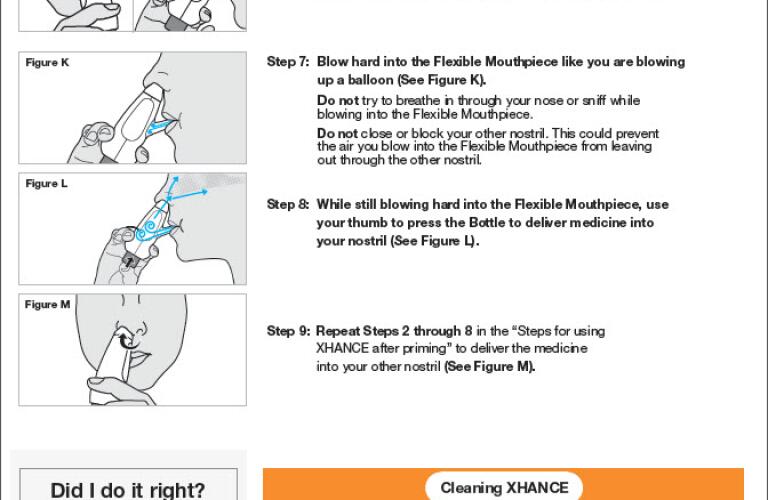 Figure K

Step 7: Blow hard into the Flexible Mouthpiece like you are blowing up a balloon (See Figure K).

Do not try to breathe in through your nose or sniff while blowing into the Flexible Mouthpiece.

Do not close or block your other nostril. This could prevent the air you blow into the Flexible Mouthpiece from leaving out through the other nostril.

Figure L

Step 8: While still blowing hard into the Flexible Mouthpiece, use your thumb to press the Bottle to deliver medicine into your nostril (See Figure L).

Figure M

Step 9: Repeat Steps 2 through 8 in the "Steps for using XHANCE after priming" to deliver the medicine into your other nostril (See Figure M).

Did I do it right?

Cleaning XHANCE